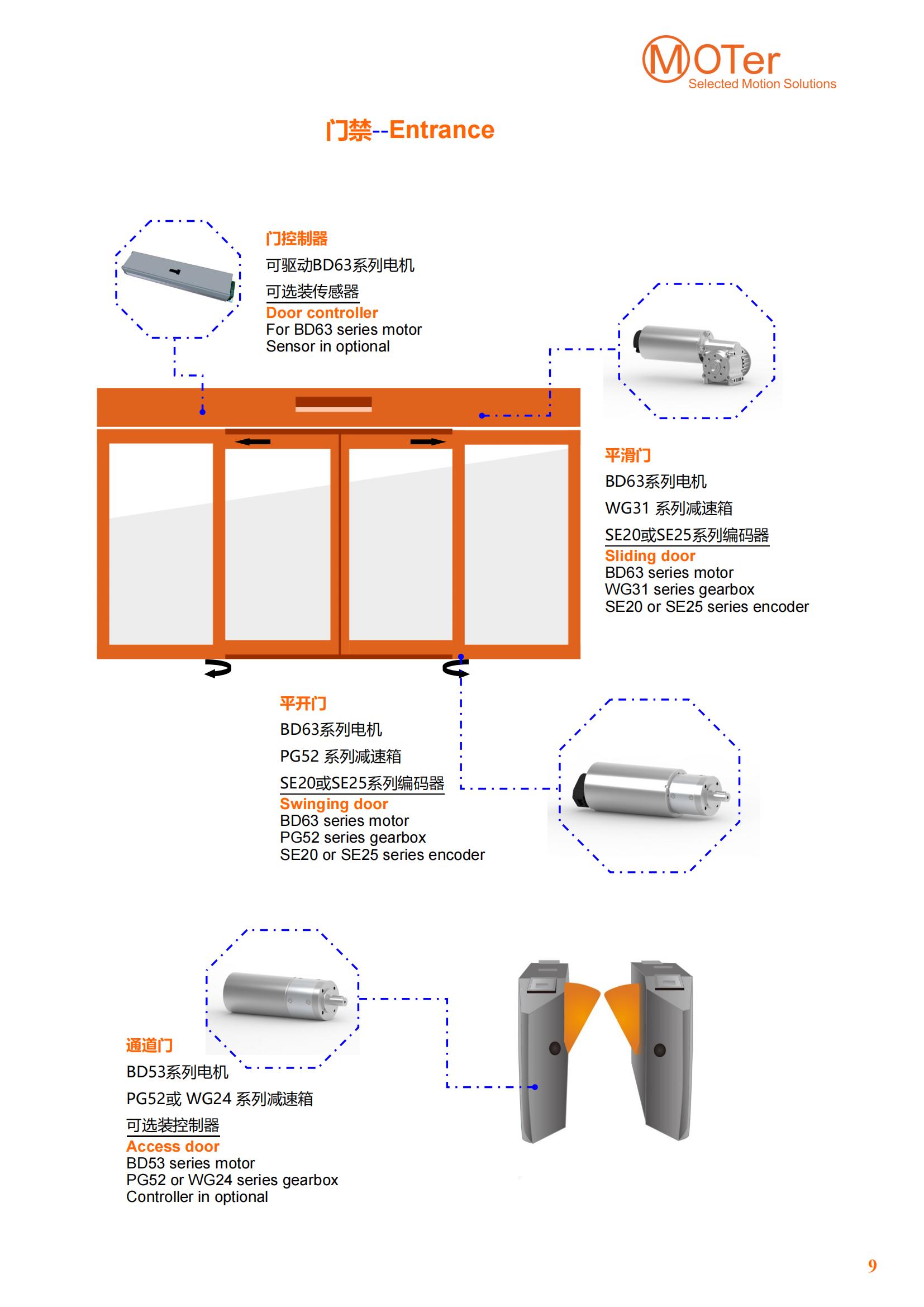 MOTer
Selected Motion Solutions

门禁--Entrance

门控制器
可驱动BD63系列电机
可选装传感器
Door controller
For BD63 series motor
Sensor in optional

平滑门
BD63系列电机
WG31 系列减速箱
SE20或SE25系列编码器
Sliding door
BD63 series motor
WG31 series gearbox
SE20 or SE25 series encoder

平开门
BD63系列电机
PG52 系列减速箱
SE20或SE25系列编码器
Swinging door
BD63 series motor
PG52 series gearbox
SE20 or SE25 series encoder

通道门
BD53系列电机
PG52或 WG24 系列减速箱
可选装控制器
Access door
BD53 series motor
PG52 or WG24 series gearbox
Controller in optional

9