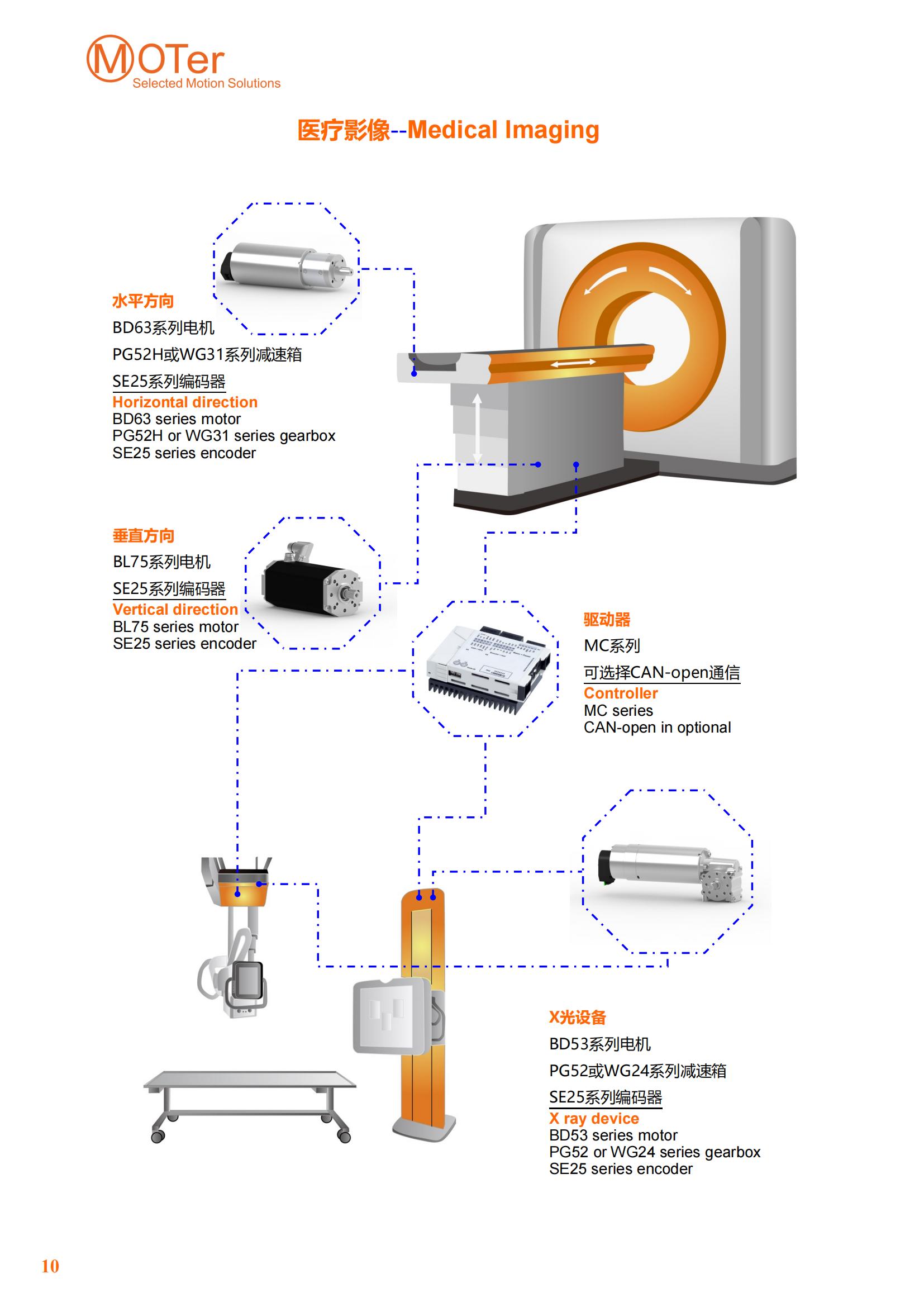 MOTer
Selected Motion Solutions

医疗影像--Medical Imaging

水平方向
BD63系列电机
PG52H或WG31系列减速箱
SE25系列编码器
Horizontal direction
BD63 series motor
PG52H or WG31 series gearbox
SE25 series encoder

垂直方向
BL75系列电机
SE25系列编码器
Vertical direction
BL75 series motor
SE25 series encoder

驱动器
MC系列
可选择CAN-open通信
Controller
MC series
CAN-open in optional

X光设备
BD53系列电机
PG52或WG24系列减速箱
SE25系列编码器
X ray device
BD53 series motor
PG52 or WG24 series gearbox
SE25 series encoder

10