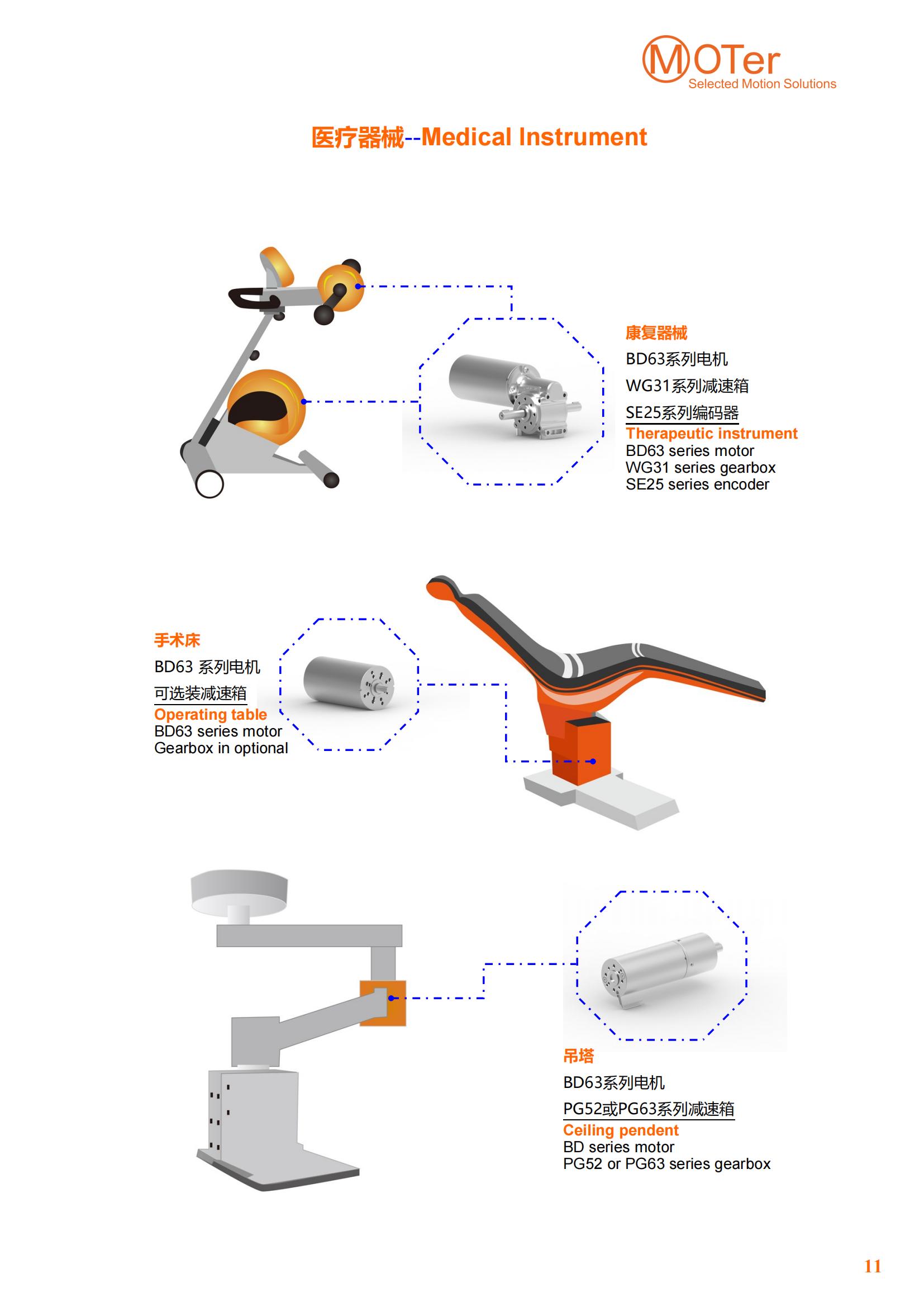 MOTer
Selected Motion Solutions

医疗器械--Medical Instrument

康复器械
BD63系列电机
WG31系列减速箱
SE25系列编码器
Therapeutic instrument
BD63 series motor
WG31 series gearbox
SE25 series encoder

手术床
BD63 系列电机
可选装减速箱
Operating table
BD63 series motor
Gearbox in optional

吊塔
BD63系列电机
PG52或PG63系列减速箱
Ceiling pendent
BD series motor
PG52 or PG63 series gearbox

11