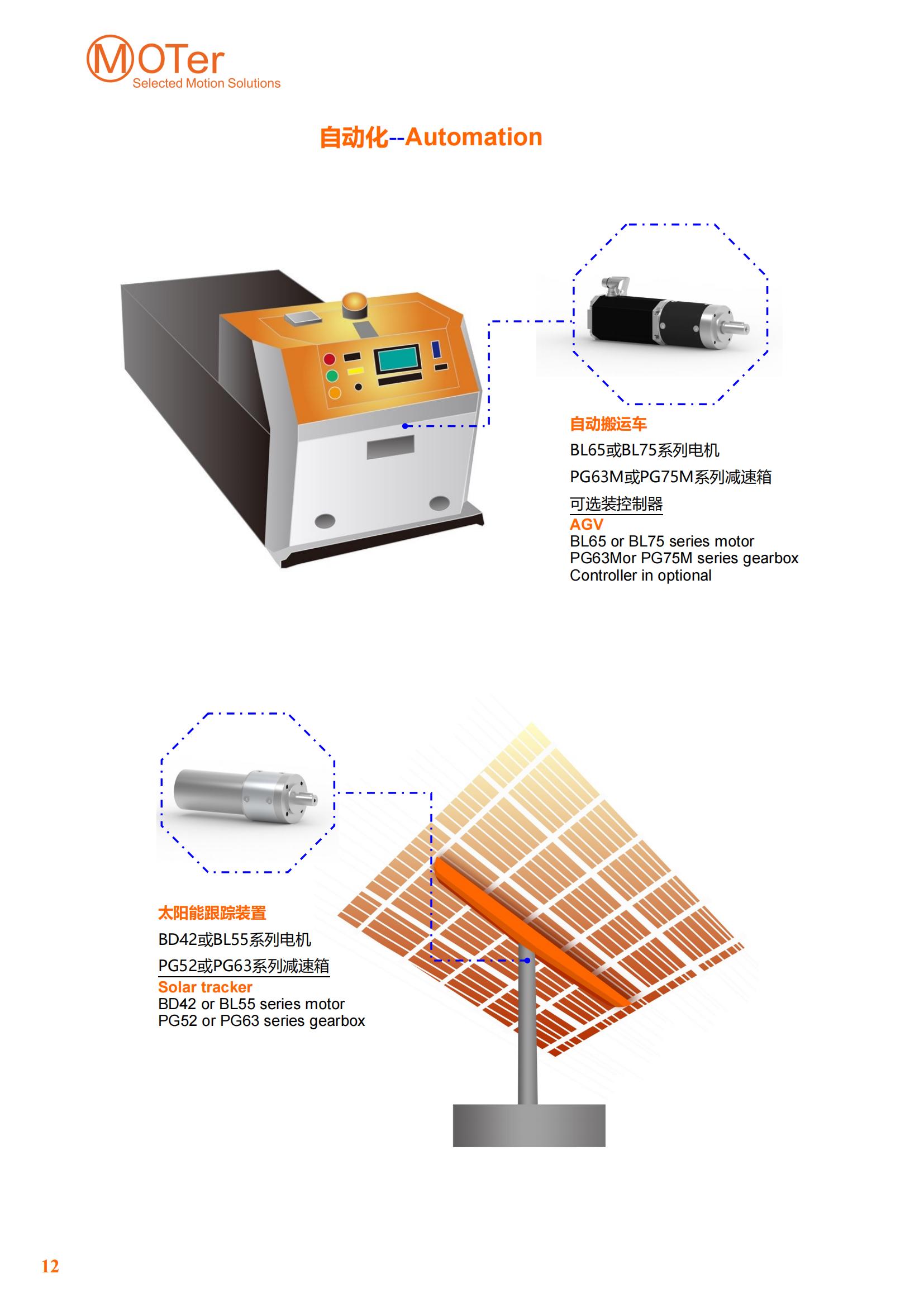 MOTer
Selected Motion Solutions

自动化--Automation

自动搬运车
BL65或BL75系列电机
PG63M或PG75M系列减速箱
可选装控制器
AGV
BL65 or BL75 series motor
PG63Mor PG75M series gearbox
Controller in optional

太阳能跟踪装置
BD42或BL55系列电机
PG52或PG63系列减速箱
Solar tracker
BD42 or BL55 series motor
PG52 or PG63 series gearbox

12